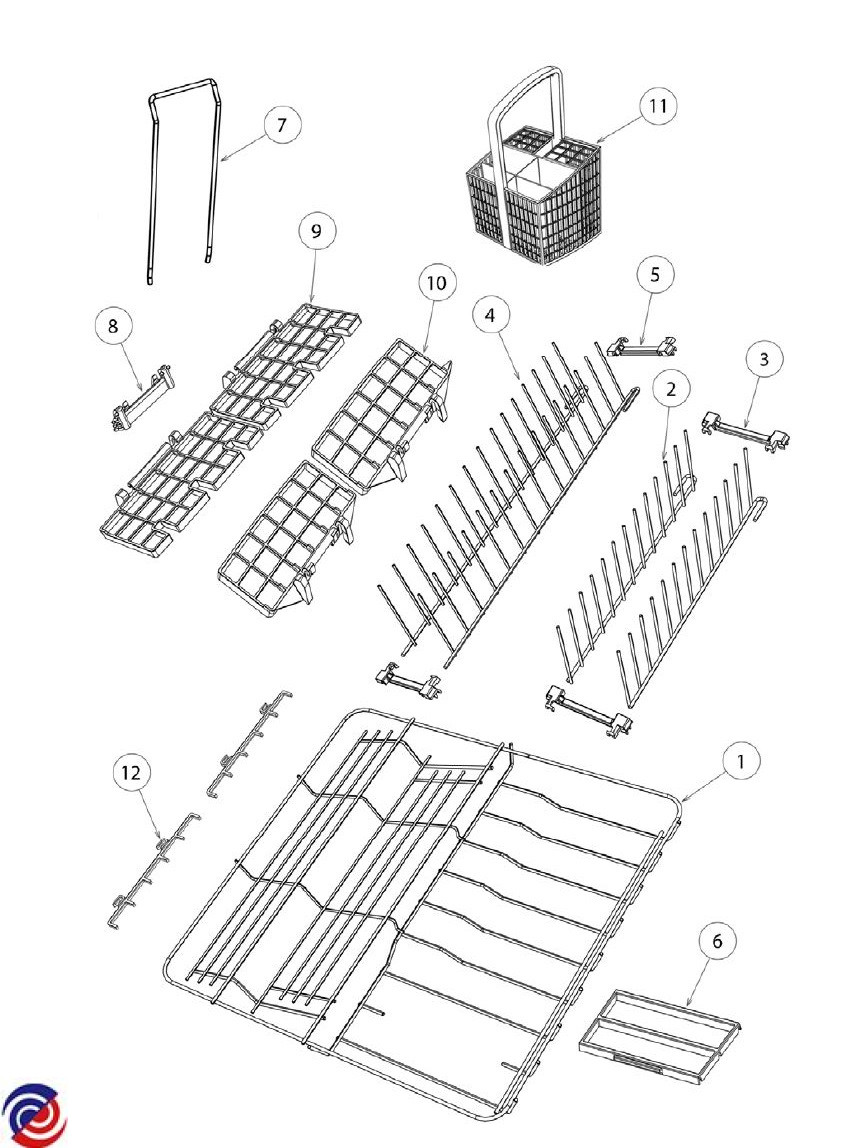 7
11
9
10
5
8
4
3
2
12
1
6